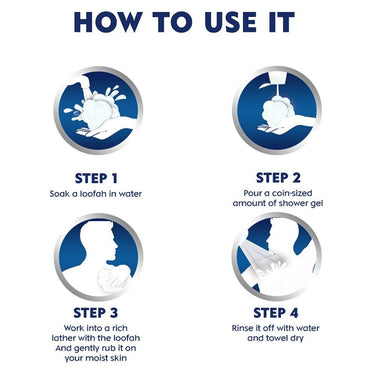 HOW TO USE IT

STEP 1
Soak a loofah in water

STEP 2
Pour a coin-sized amount of shower gel

STEP 3
Work into a rich lather with the loofah And gently rub it on your moist skin

STEP 4
Rinse it off with water and towel dry